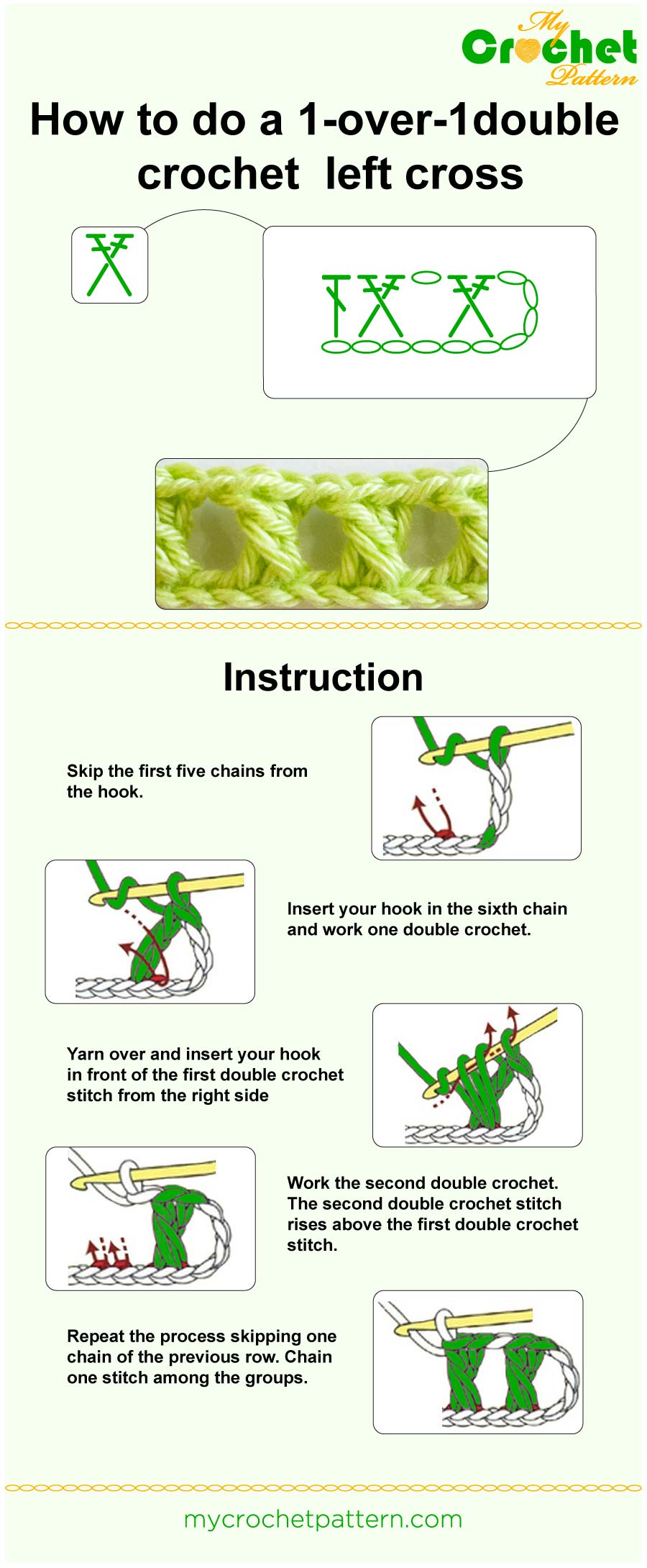 My Crochet Pattern

How to do a 1-over-1double crochet left cross

Instruction

Skip the first five chains from the hook.

Insert your hook in the sixth chain and work one double crochet.

Yarn over and insert your hook in front of the first double crochet stitch from the right side

Work the second double crochet. The second double crochet stitch rises above the first double crochet stitch.

Repeat the process skipping one chain of the previous row. Chain one stitch among the groups.

mycrochetpattern.com