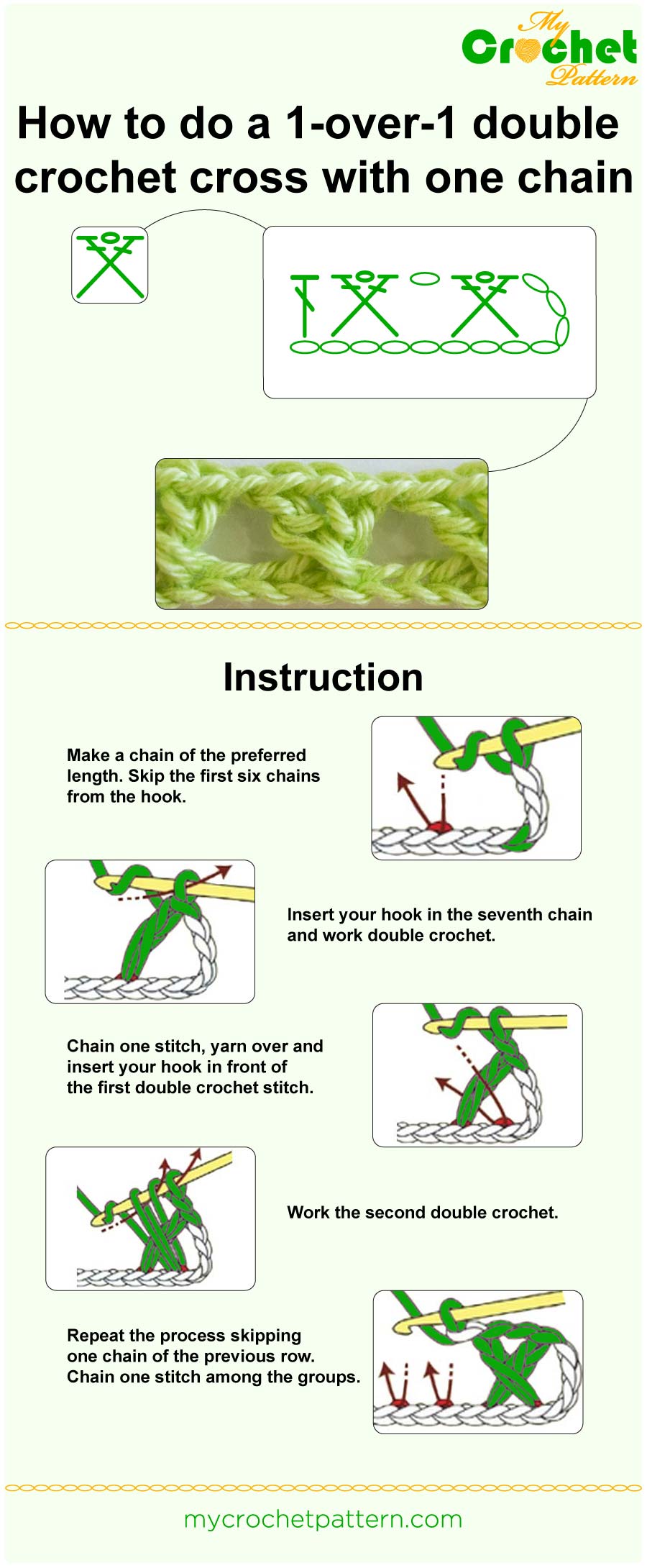 My Crochet Pattern

How to do a 1-over-1 double crochet cross with one chain

Instruction

Make a chain of the preferred length. Skip the first six chains from the hook.

Insert your hook in the seventh chain and work double crochet.

Chain one stitch, yarn over and insert your hook in front of the first double crochet stitch.

Work the second double crochet.

Repeat the process skipping one chain of the previous row. Chain one stitch among the groups.

mycrochetpattern.com