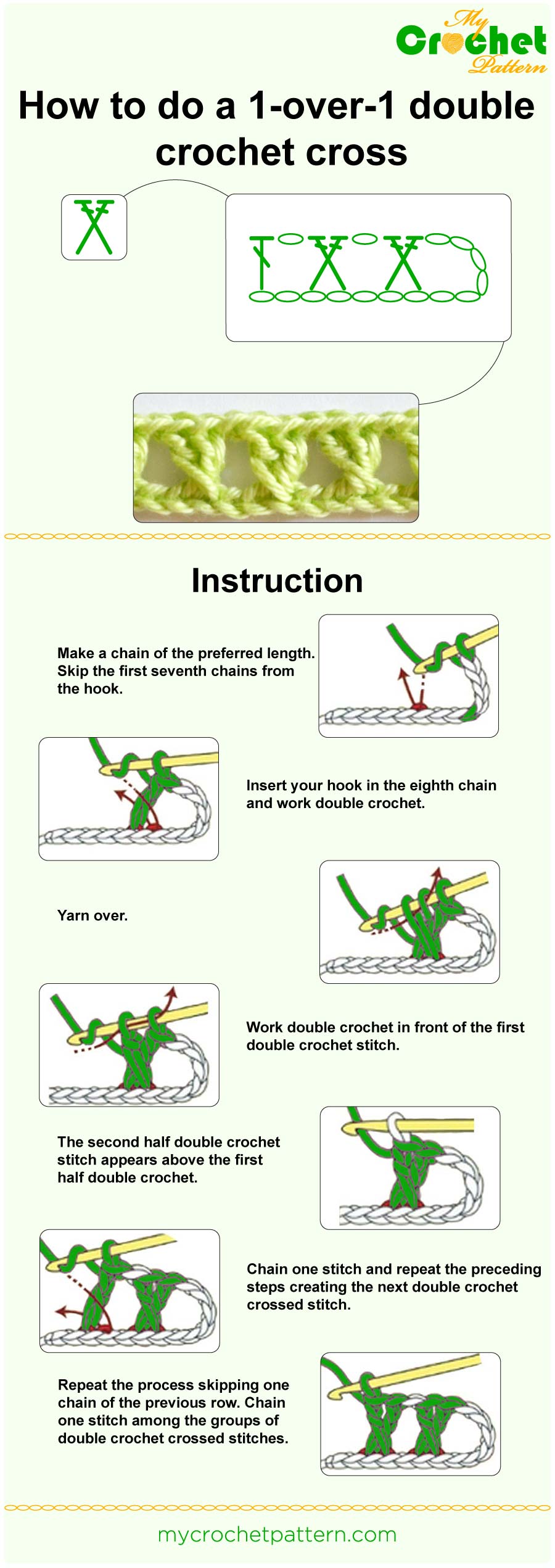 My Crochet Pattern

How to do a 1-over-1 double crochet cross

Instruction

Make a chain of the preferred length. Skip the first seventh chains from the hook.

Insert your hook in the eighth chain and work double crochet.

Yarn over.

Work double crochet in front of the first double crochet stitch.

The second half double crochet stitch appears above the first half double crochet.

Chain one stitch and repeat the preceding steps creating the next double crochet crossed stitch.

Repeat the process skipping one chain of the previous row. Chain one stitch among the groups of double crochet crossed stitches.

mycrochetpattern.com