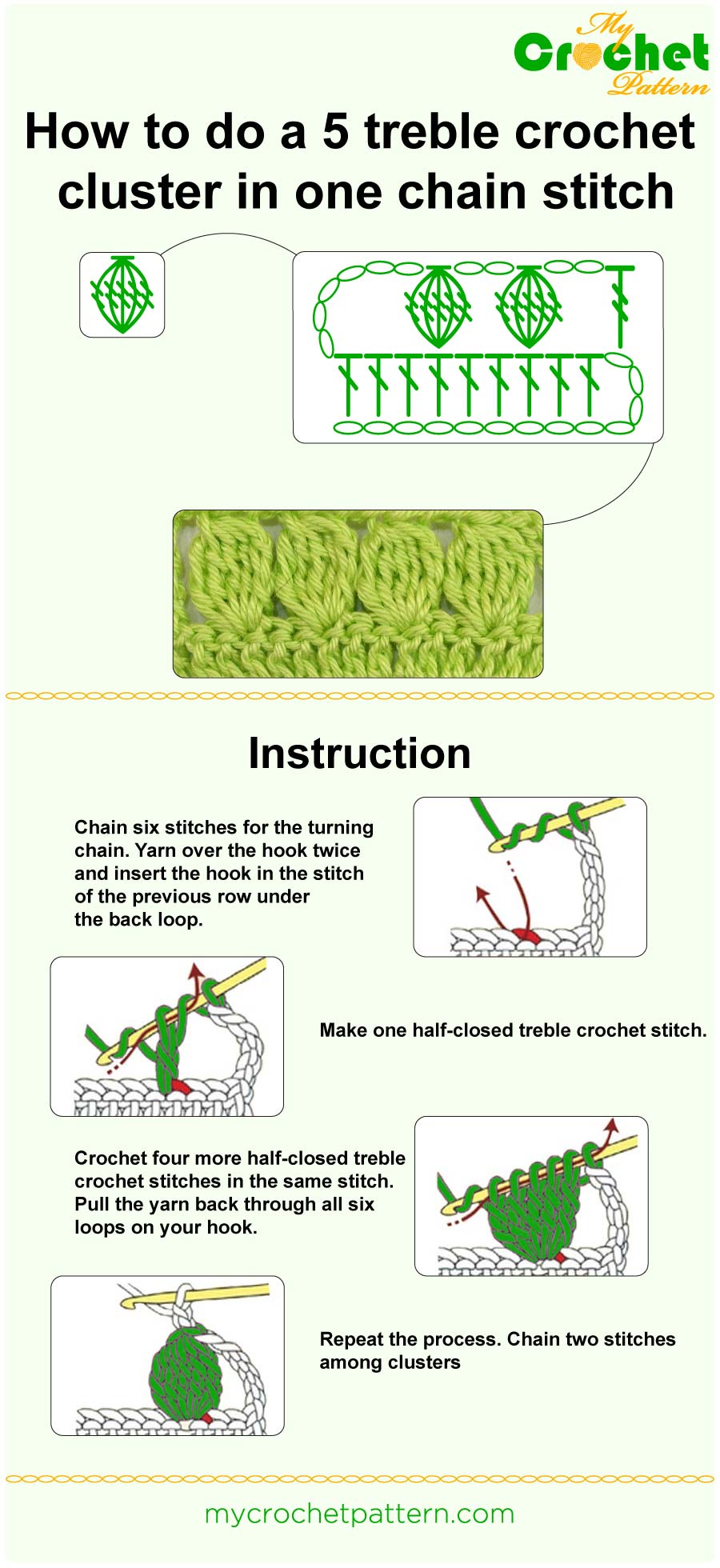 My Crochet Pattern

How to do a 5 treble crochet cluster in one chain stitch

Instruction

Chain six stitches for the turning chain. Yarn over the hook twice and insert the hook in the stitch of the previous row under the back loop.

Make one half-closed treble crochet stitch.

Crochet four more half-closed treble crochet stitches in the same stitch. Pull the yarn back through all six loops on your hook.

Repeat the process. Chain two stitches among clusters

mycrochetpattern.com