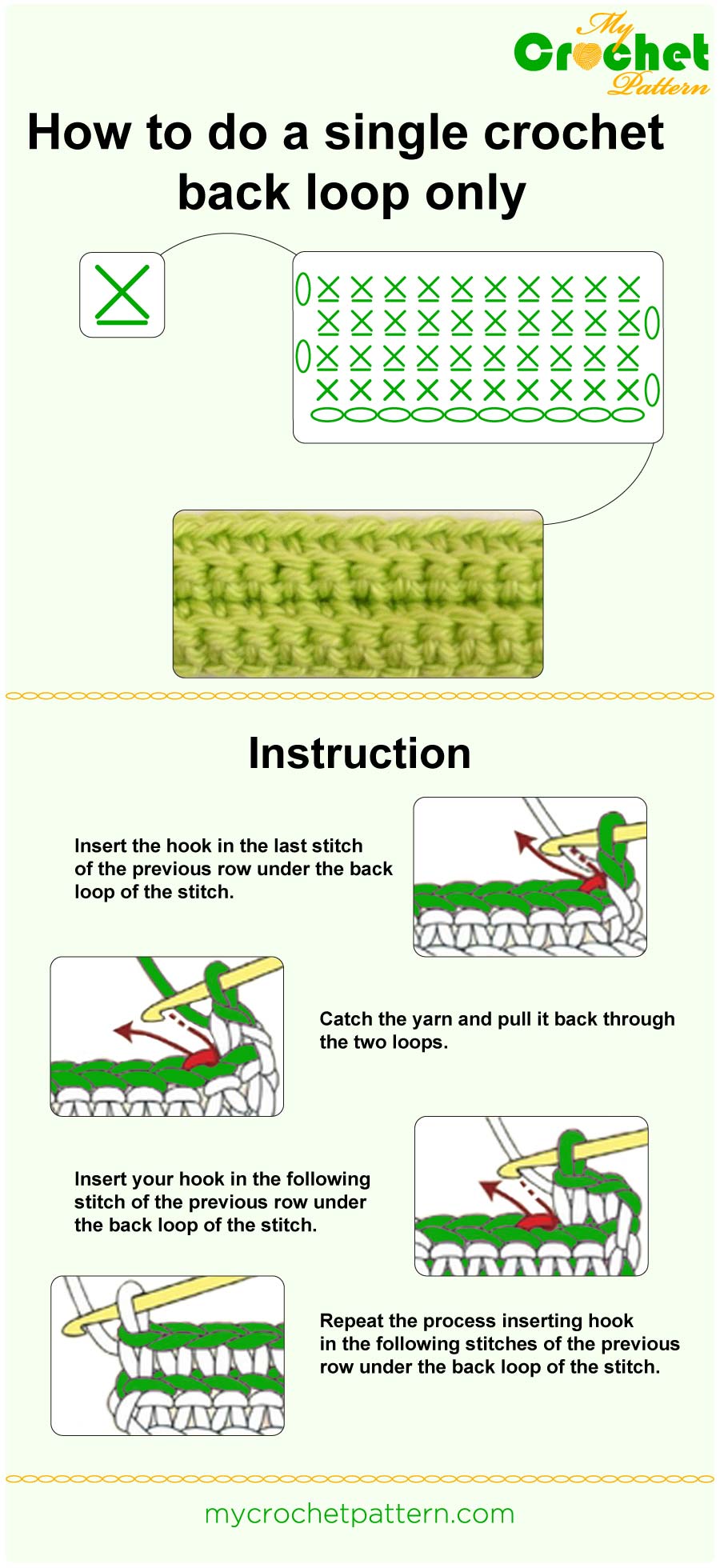 My Crochet Pattern

How to do a single crochet back loop only

Instruction

Insert the hook in the last stitch of the previous row under the back loop of the stitch.

Catch the yarn and pull it back through the two loops.

Insert your hook in the following stitch of the previous row under the back loop of the stitch.

Repeat the process inserting hook in the following stitches of the previous row under the back loop of the stitch.

mycrochetpattern.com