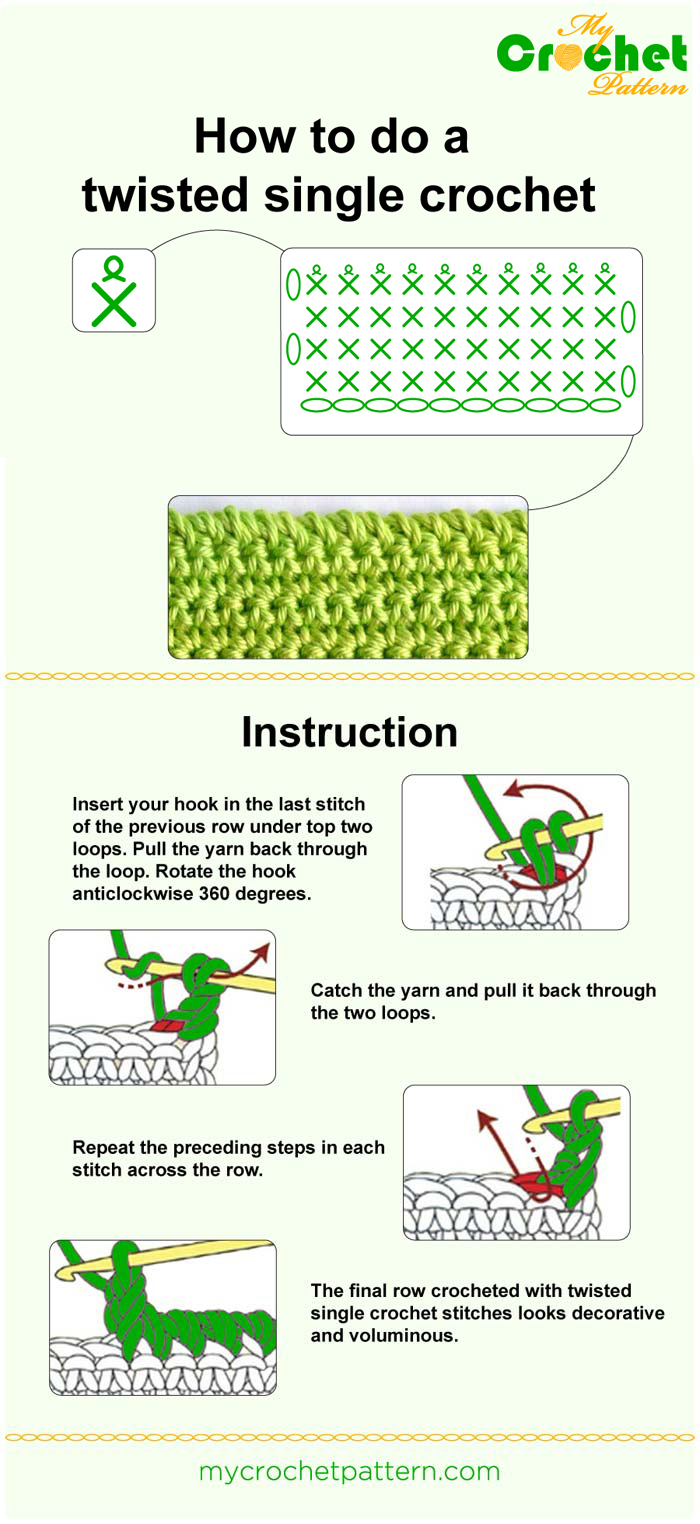 My Crochet Pattern

How to do a twisted single crochet

Instruction

Insert your hook in the last stitch of the previous row under top two loops. Pull the yarn back through the loop. Rotate the hook anticlockwise 360 degrees.

Catch the yarn and pull it back through the two loops.

Repeat the preceding steps in each stitch across the row.

The final row crocheted with twisted single crochet stitches looks decorative and voluminous.

mycrochetpattern.com