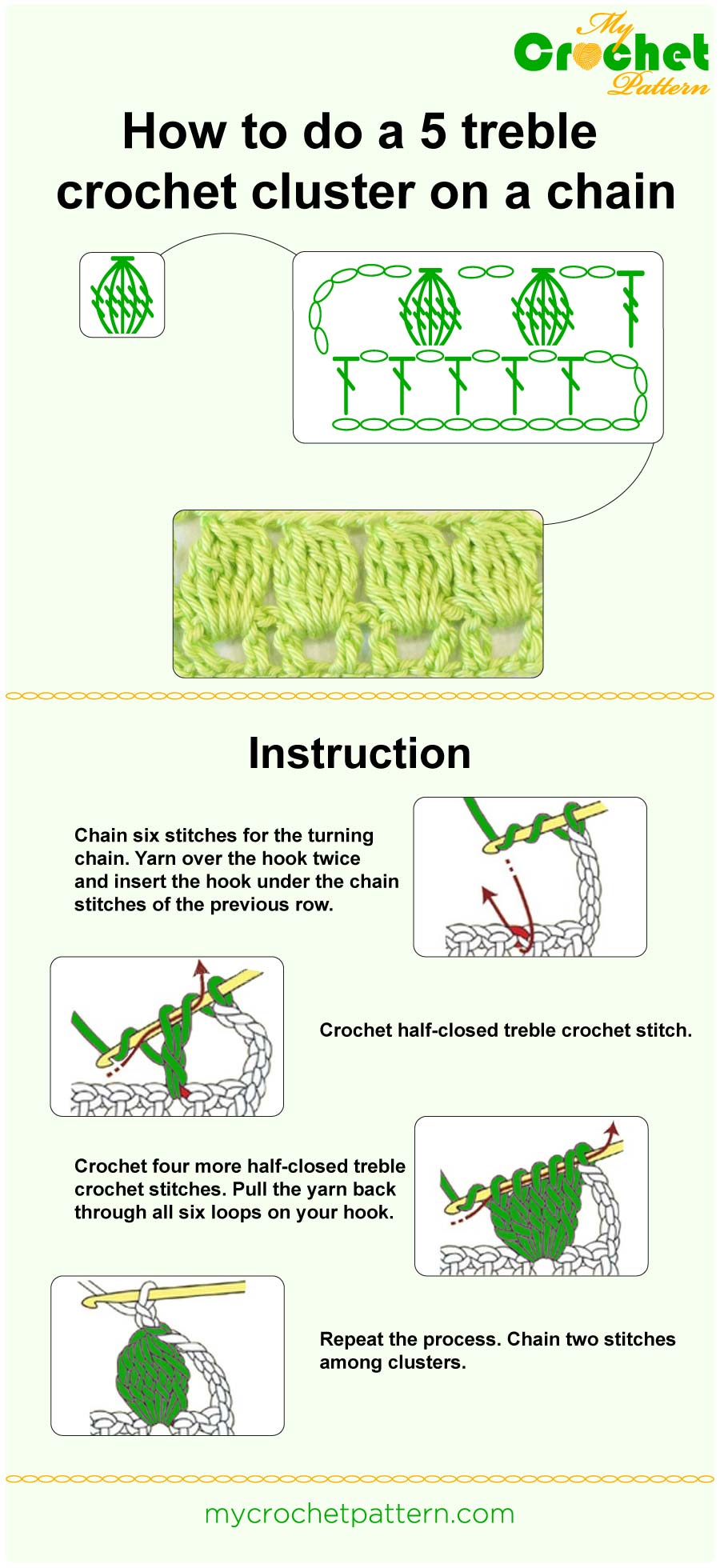 My Crochet Pattern

How to do a 5 treble crochet cluster on a chain

Instruction

Chain six stitches for the turning chain. Yarn over the hook twice and insert the hook under the chain stitches of the previous row.

Crochet half-closed treble crochet stitch.

Crochet four more half-closed treble crochet stitches. Pull the yarn back through all six loops on your hook.

Repeat the process. Chain two stitches among clusters.

mycrochetpattern.com