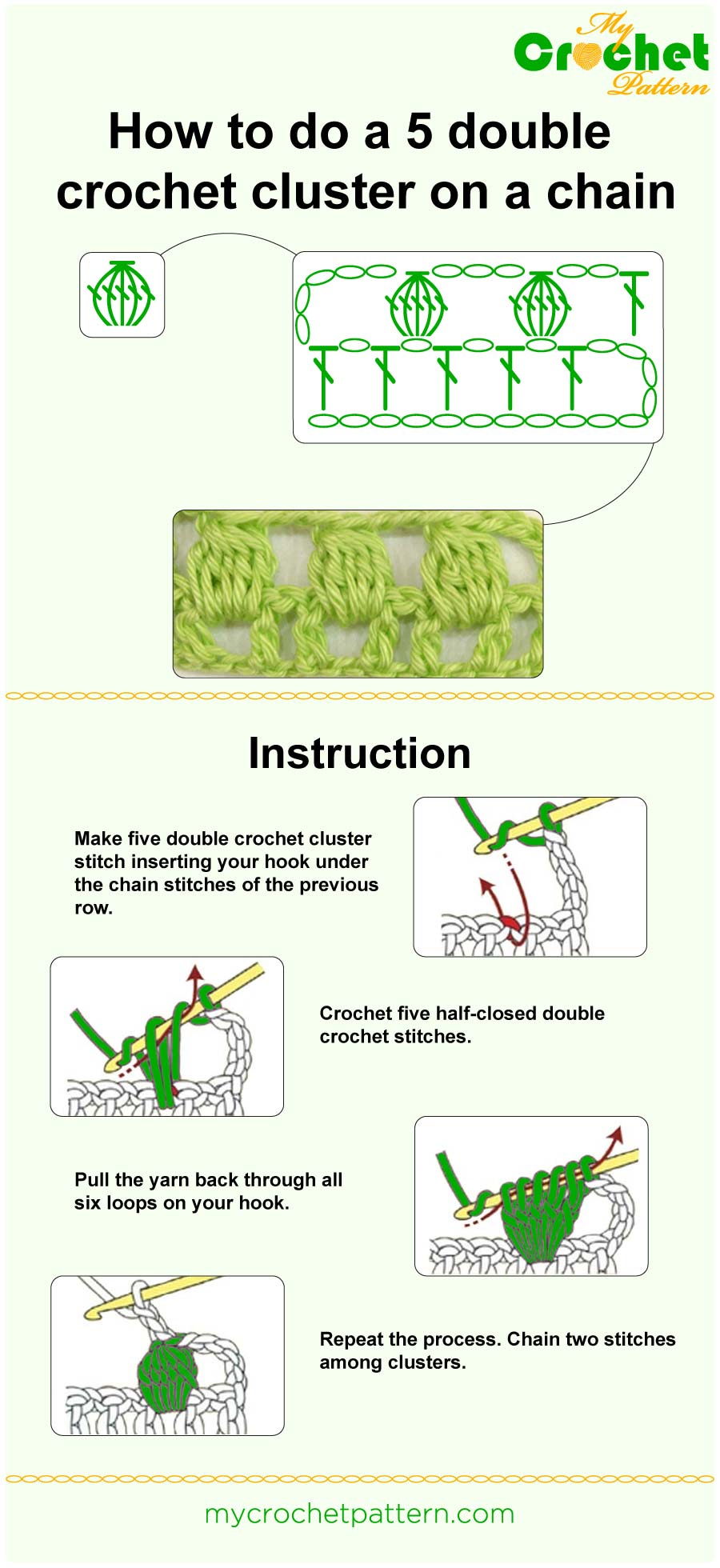 My Crochet Pattern

How to do a 5 double crochet cluster on a chain

Instruction

Make five double crochet cluster stitch inserting your hook under the chain stitches of the previous row.

Crochet five half-closed double crochet stitches.

Pull the yarn back through all six loops on your hook.

Repeat the process. Chain two stitches among clusters.

mycrochetpattern.com