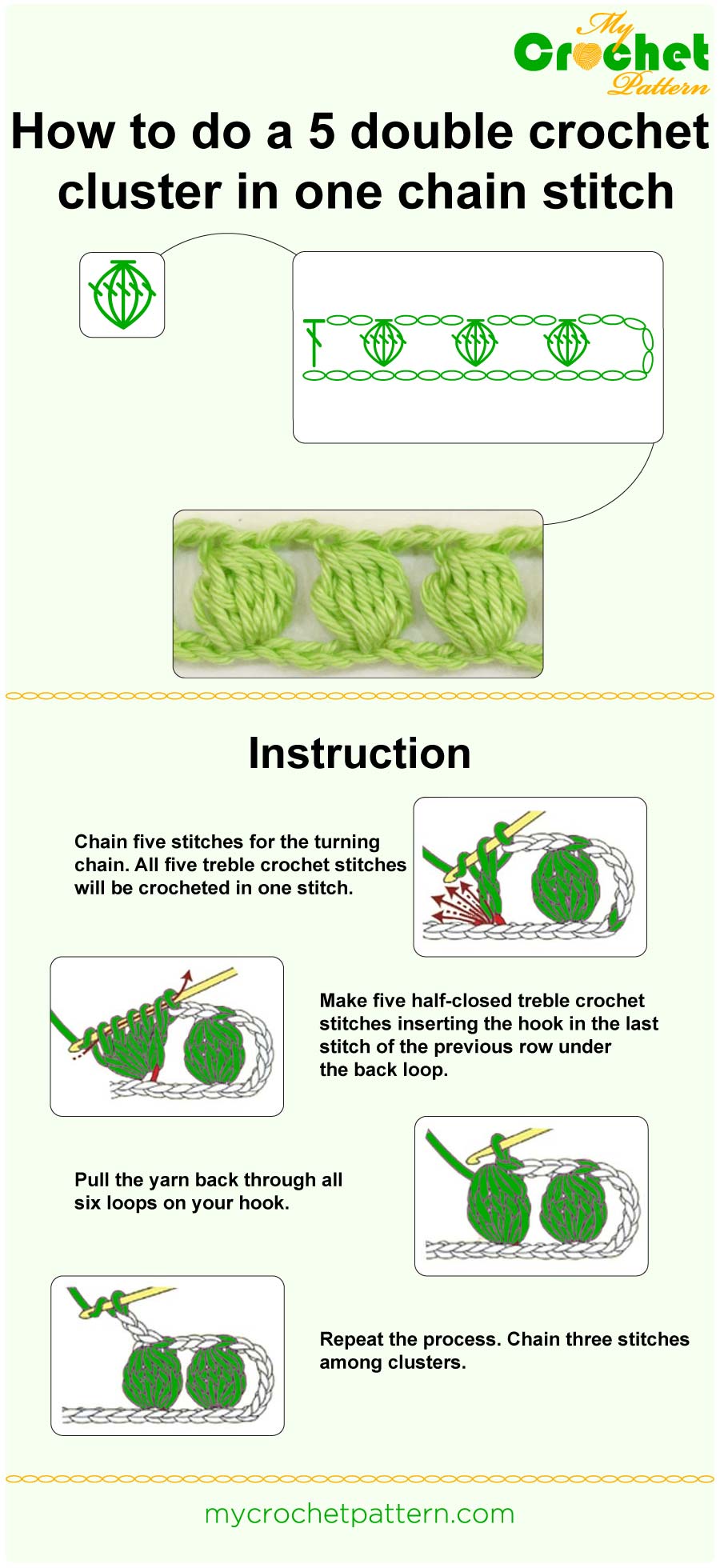 My Crochet Pattern

How to do a 5 double crochet cluster in one chain stitch

Instruction

Chain five stitches for the turning chain. All five treble crochet stitches will be crocheted in one stitch.

Make five half-closed treble crochet stitches inserting the hook in the last stitch of the previous row under the back loop.

Pull the yarn back through all six loops on your hook.

Repeat the process. Chain three stitches among clusters.

mycrochetpattern.com