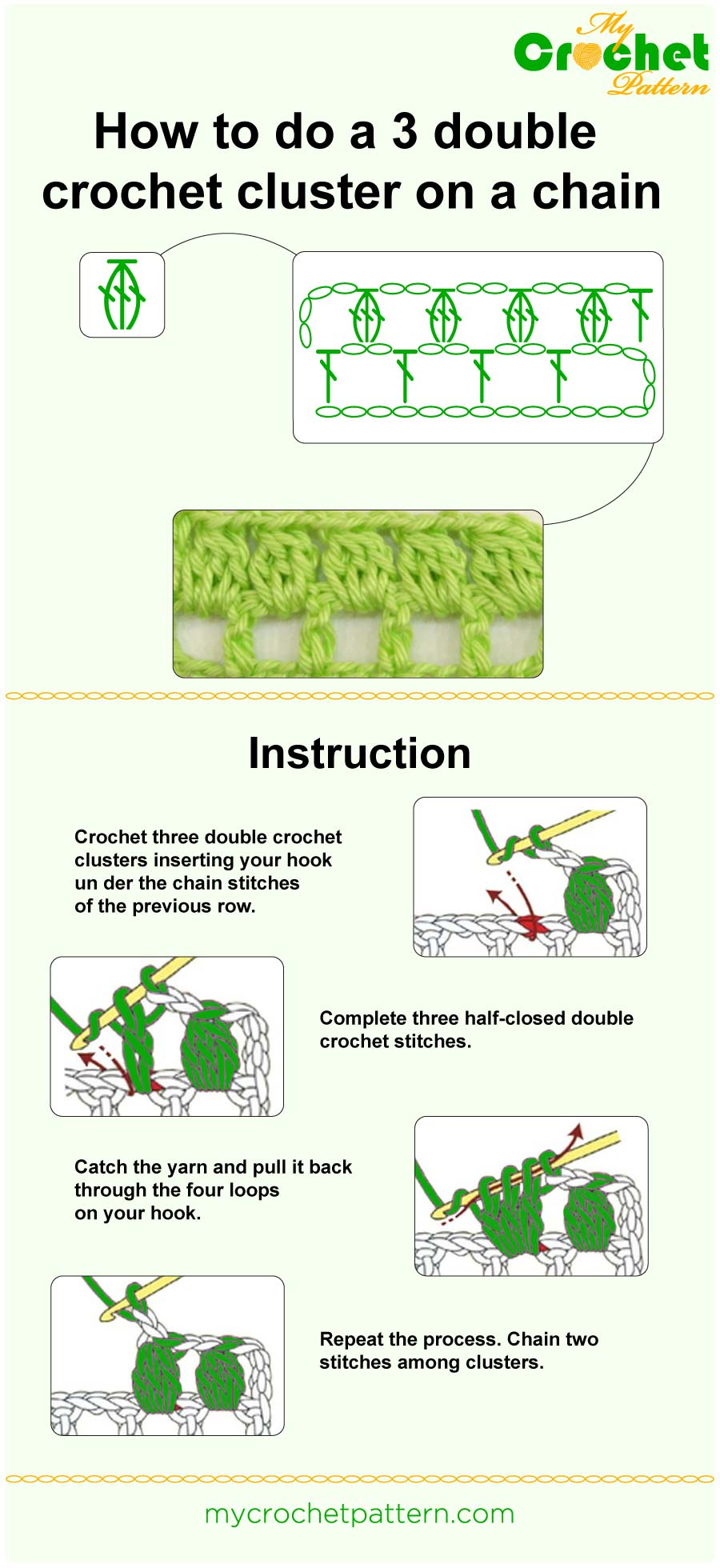 My Crochet Pattern

How to do a 3 double crochet cluster on a chain

Instruction

Crochet three double crochet clusters inserting your hook un der the chain stitches of the previous row.

Complete three half-closed double crochet stitches.

Catch the yarn and pull it back through the four loops on your hook.

Repeat the process. Chain two stitches among clusters.

mycrochetpattern.com