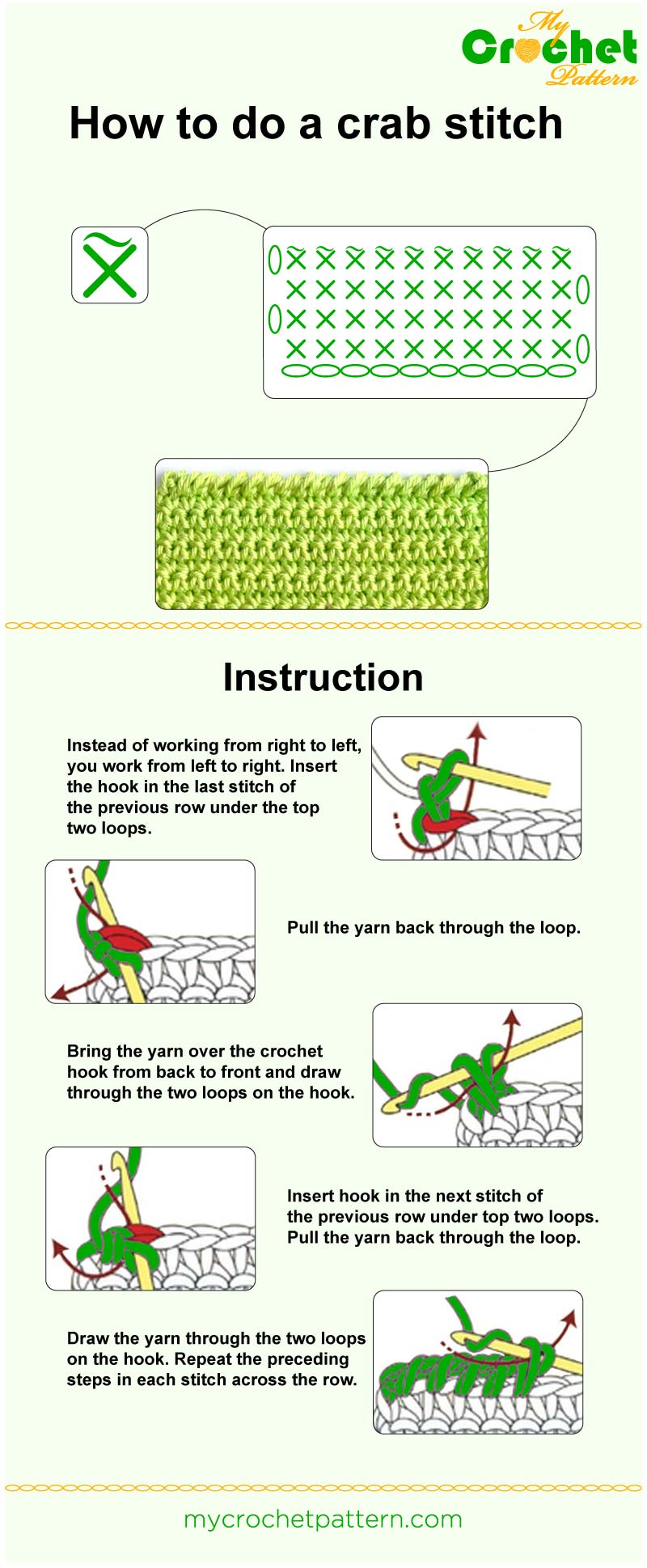 My Crochet Pattern

How to do a crab stitch

Instruction

Instead of working from right to left, you work from left to right. Insert the hook in the last stitch of the previous row under the top two loops.

Pull the yarn back through the loop.

Bring the yarn over the crochet hook from back to front and draw through the two loops on the hook.

Insert hook in the next stitch of the previous row under top two loops. Pull the yarn back through the loop.

Draw the yarn through the two loops on the hook. Repeat the preceding steps in each stitch across the row.

mycrochetpattern.com