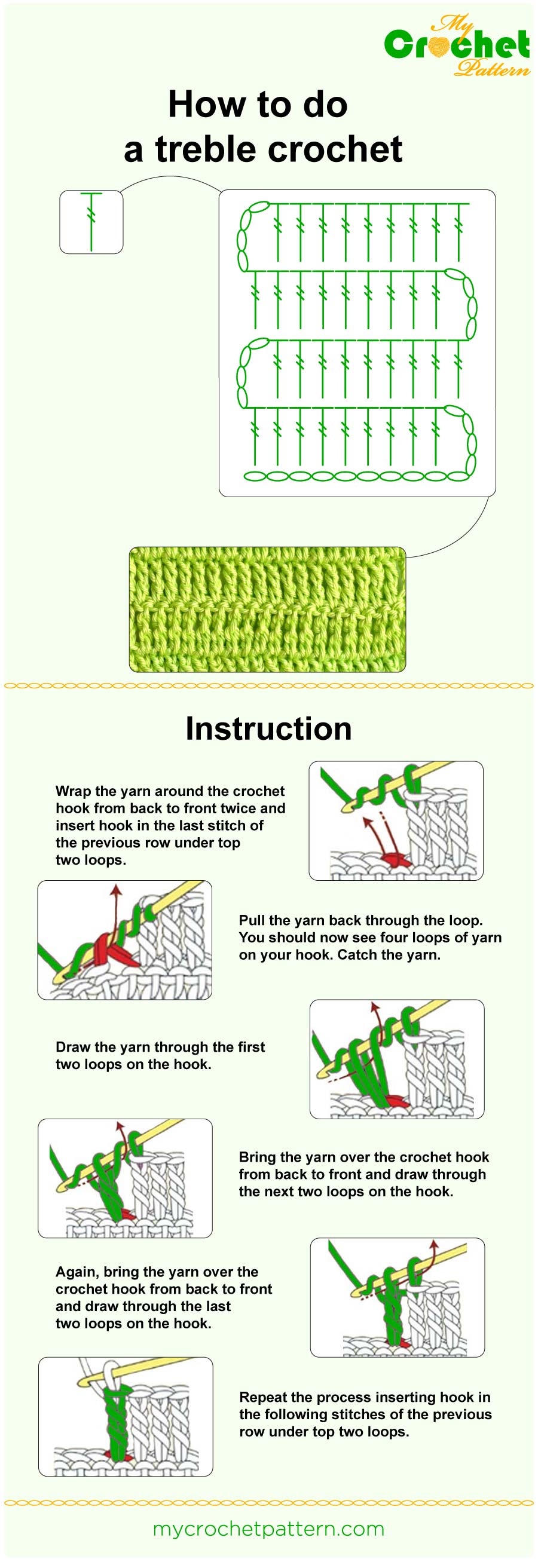 My Crochet Pattern

How to do a treble crochet

Instruction

Wrap the yarn around the crochet hook from back to front twice and insert hook in the last stitch of the previous row under top two loops.

Pull the yarn back through the loop. You should now see four loops of yarn on your hook. Catch the yarn.

Draw the yarn through the first two loops on the hook.

Bring the yarn over the crochet hook from back to front and draw through the next two loops on the hook.

Again, bring the yarn over the crochet hook from back to front and draw through the last two loops on the hook.

Repeat the process inserting hook in the following stitches of the previous row under top two loops.

mycrochetpattern.com