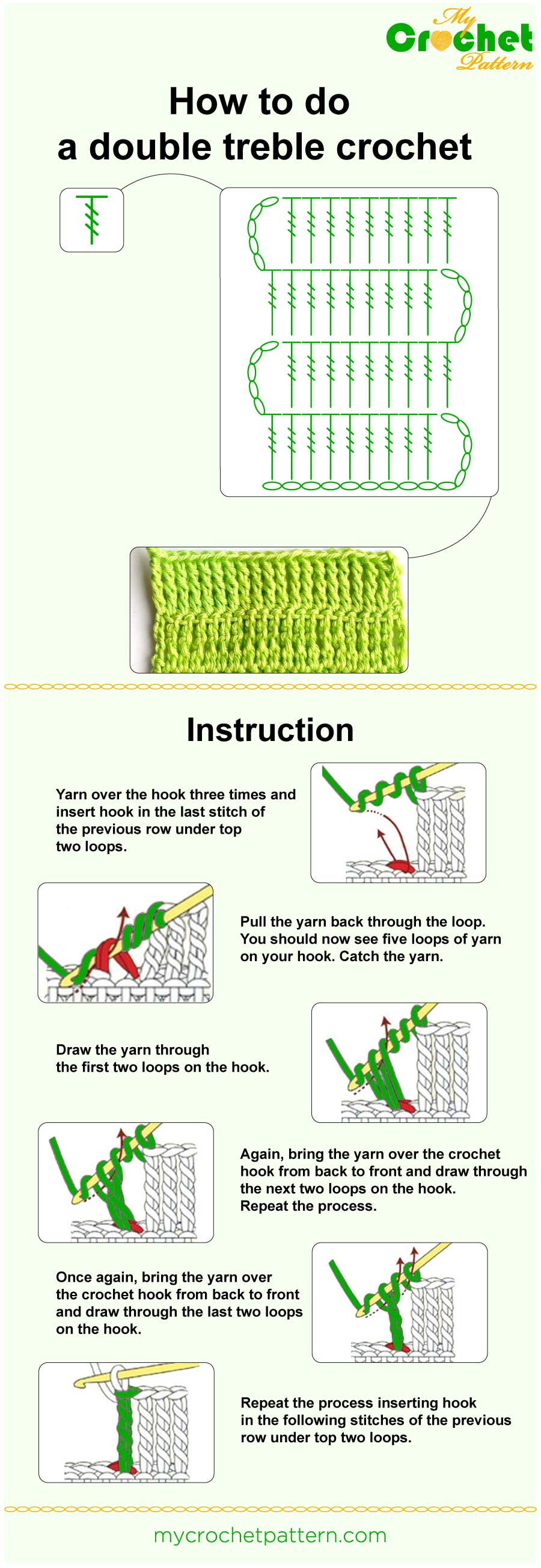 My Crochet Pattern

How to do a double treble crochet

Instruction

Yarn over the hook three times and insert hook in the last stitch of the previous row under top two loops.

Pull the yarn back through the loop. You should now see five loops of yarn on your hook. Catch the yarn.

Draw the yarn through the first two loops on the hook.

Again, bring the yarn over the crochet hook from back to front and draw through the next two loops on the hook. Repeat the process.

Once again, bring the yarn over the crochet hook from back to front and draw through the last two loops on the hook.

Repeat the process inserting hook in the following stitches of the previous row under top two loops.

mycrochetpattern.com