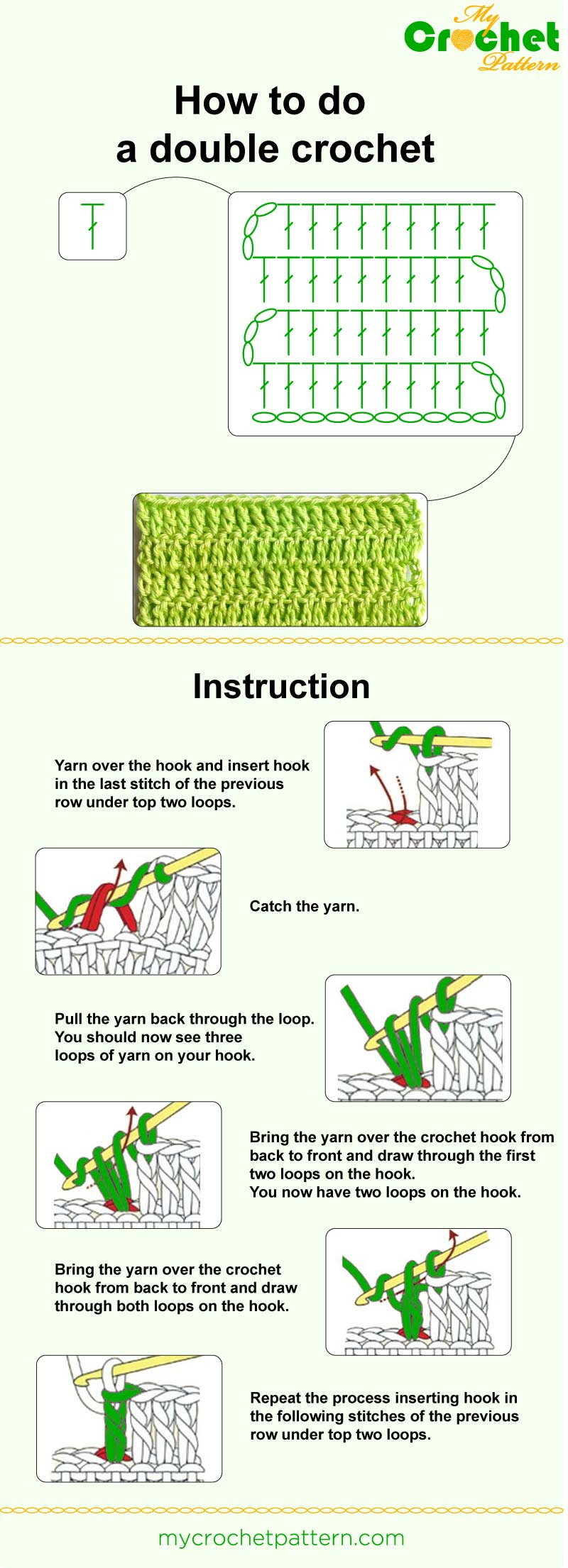 My Crochet Pattern

How to do a double crochet

Instruction

Yarn over the hook and insert hook in the last stitch of the previous row under top two loops.

Catch the yarn.

Pull the yarn back through the loop. You should now see three loops of yarn on your hook.

Bring the yarn over the crochet hook from back to front and draw through the first two loops on the hook.
You now have two loops on the hook.

Bring the yarn over the crochet hook from back to front and draw through both loops on the hook.

Repeat the process inserting hook in the following stitches of the previous row under top two loops.

mycrochetpattern.com