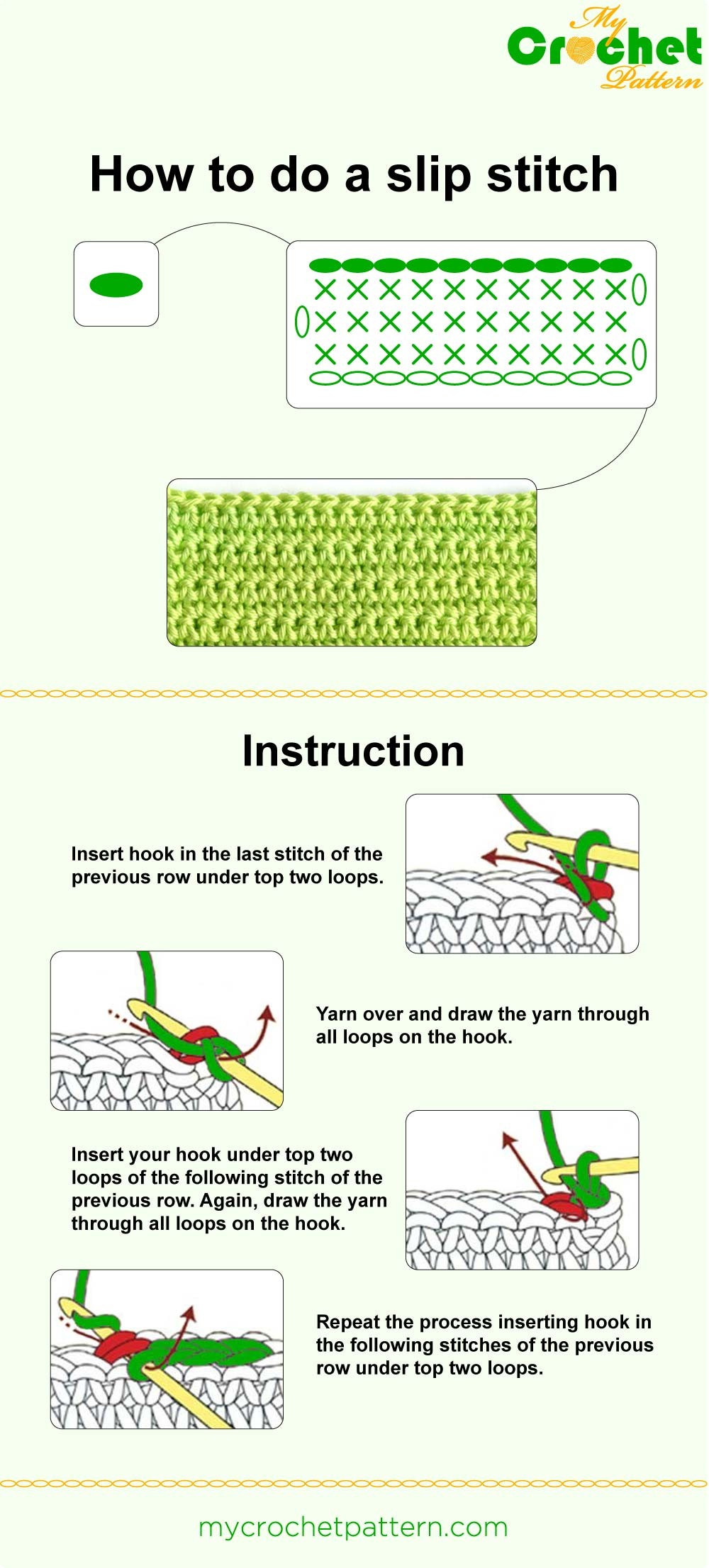 My Crochet Pattern

How to do a slip stitch

Instruction

Insert hook in the last stitch of the previous row under top two loops.

Yarn over and draw the yarn through all loops on the hook.

Insert your hook under top two loops of the following stitch of the previous row. Again, draw the yarn through all loops on the hook.

Repeat the process inserting hook in the following stitches of the previous row under top two loops.

mycrochetpattern.com