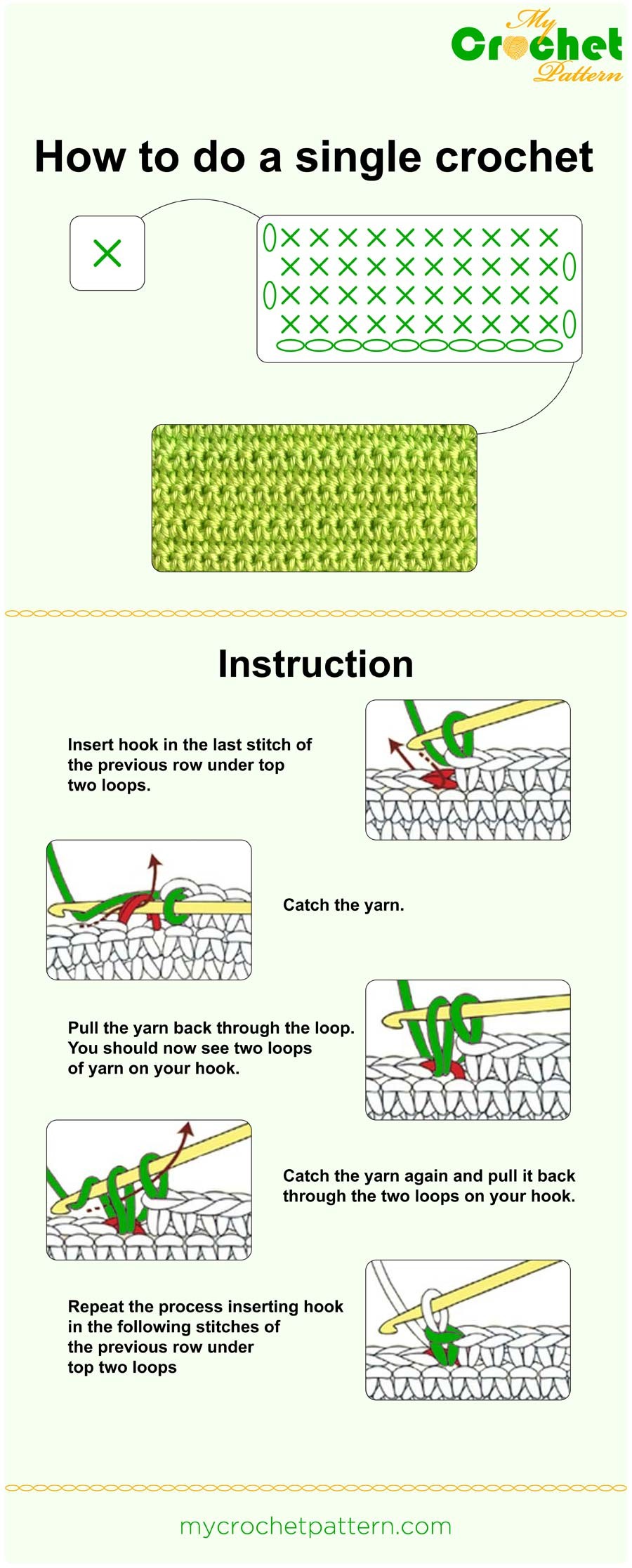 My Crochet Pattern

How to do a single crochet

Instruction

Insert hook in the last stitch of the previous row under top two loops.

Catch the yarn.

Pull the yarn back through the loop. You should now see two loops of yarn on your hook.

Catch the yarn again and pull it back through the two loops on your hook.

Repeat the process inserting hook in the following stitches of the previous row under top two loops

mycrochetpattern.com