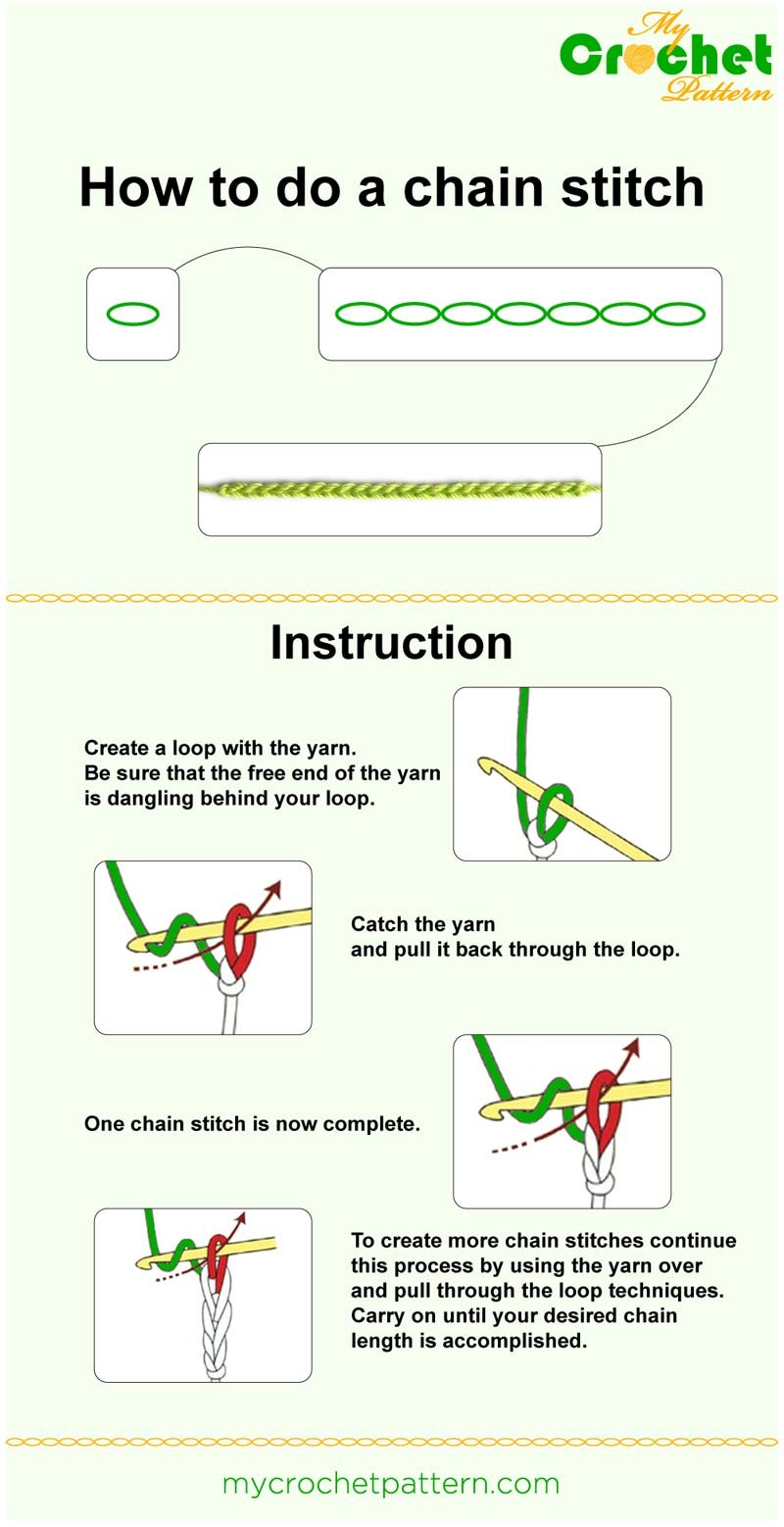 My Crochet Pattern

How to do a chain stitch

Instruction

Create a loop with the yarn. Be sure that the free end of the yarn is dangling behind your loop.

Catch the yarn and pull it back through the loop.

One chain stitch is now complete.

To create more chain stitches continue this process by using the yarn over and pull through the loop techniques. Carry on until your desired chain length is accomplished.

mycrochetpattern.com